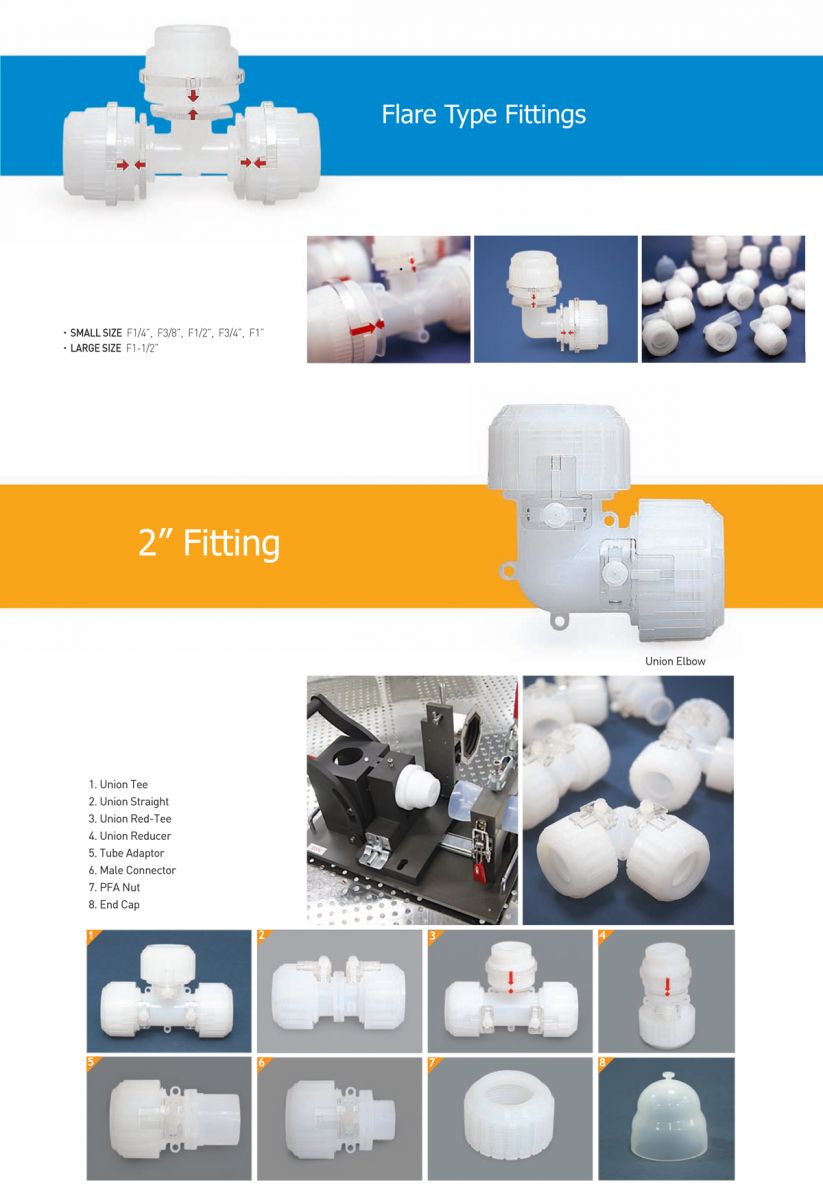 Flare Type Fittings

• SMALL SIZE F1/4", F3/8", F1/2", F3/4", F1"
• LARGE SIZE F1-1/2"

2" Fitting

Union Elbow

1. Union Tee
2. Union Straight
3. Union Red-Tee
4. Union Reducer
5. Tube Adaptor
6. Male Connector
7. PFA Nut
8. End Cap

1

2

3

4

5

6

7

8