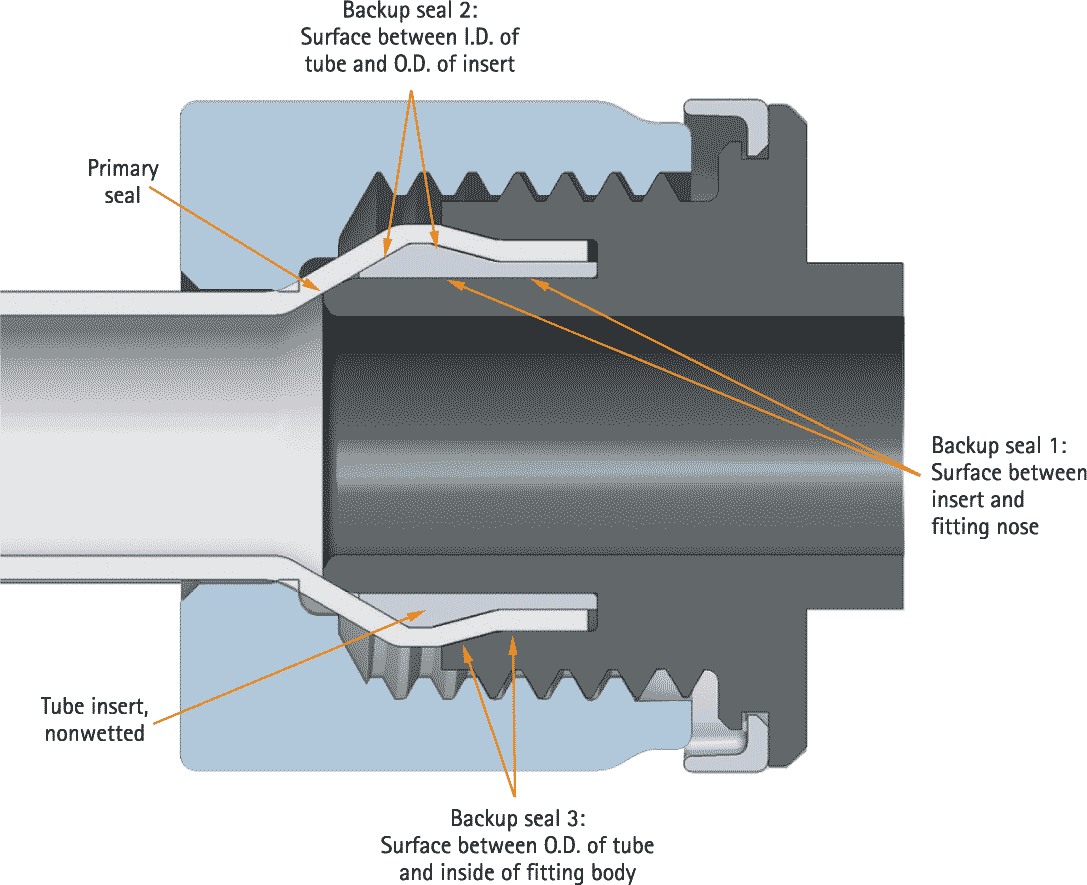 Backup seal 2:
Surface between I.D. of tube and O.D. of insert

Primary seal

Backup seal 1:
Surface between insert and fitting nose

Tube insert, nonwetted

Backup seal 3:
Surface between O.D. of tube and inside of fitting body