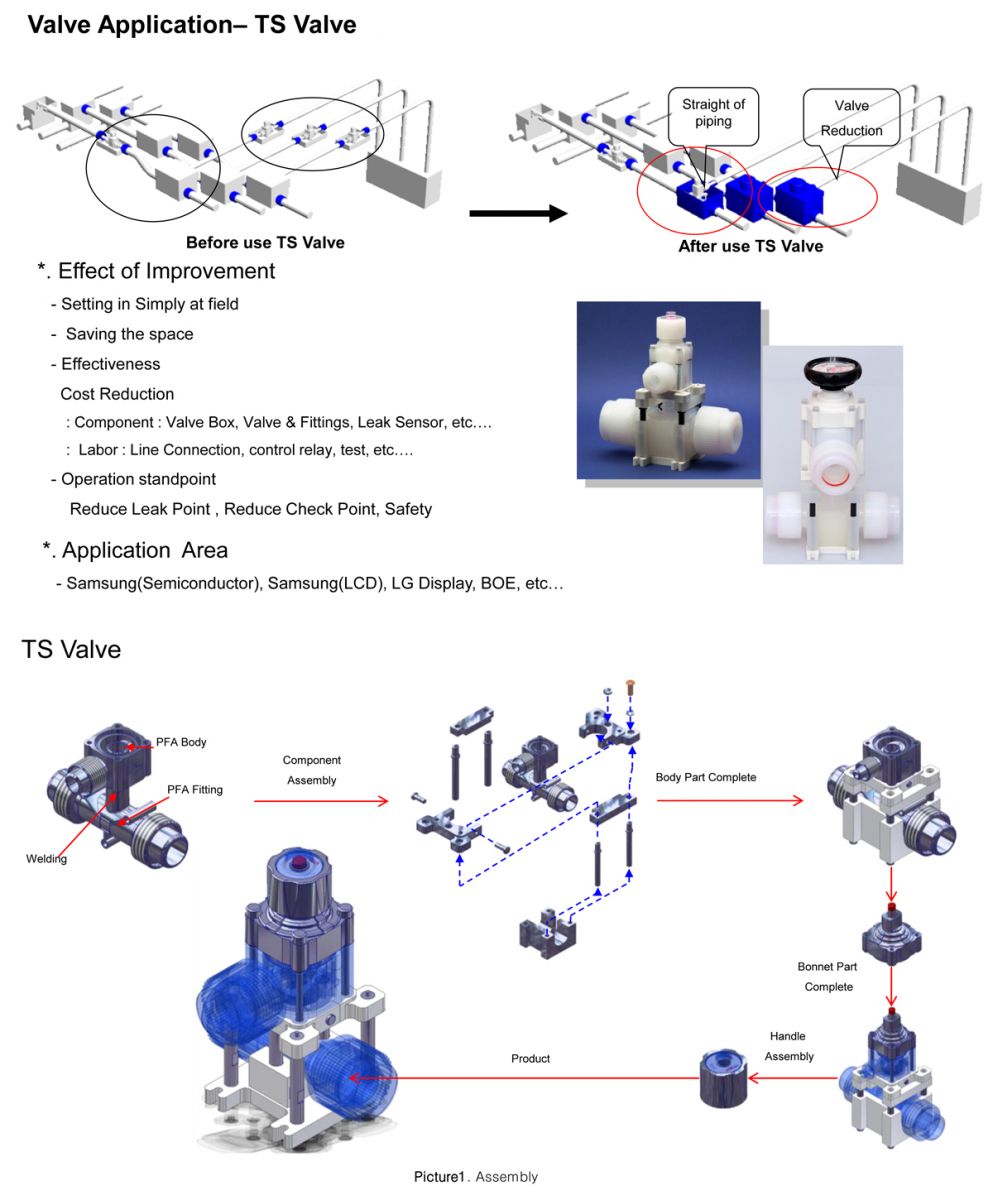 Valve Application– TS Valve

Straight of piping

Valve Reduction

Before use TS Valve

After use TS Valve

*. Effect of Improvement

- Setting in Simply at field

- Saving the space

- Effectiveness

Cost Reduction

: Component : Valve Box, Valve & Fittings, Leak Sensor, etc.…

: Labor : Line Connection, control relay, test, etc.…

- Operation standpoint

Reduce Leak Point , Reduce Check Point, Safety

*. Application Area

- Samsung(Semiconductor), Samsung(LCD), LG Display, BOE, etc…

TS Valve

PFA Body

PFA Fitting

Welding

Component Assembly

Body Part Complete

Bonnet Part Complete

Handle Assembly

Product

Picture1. Assembly