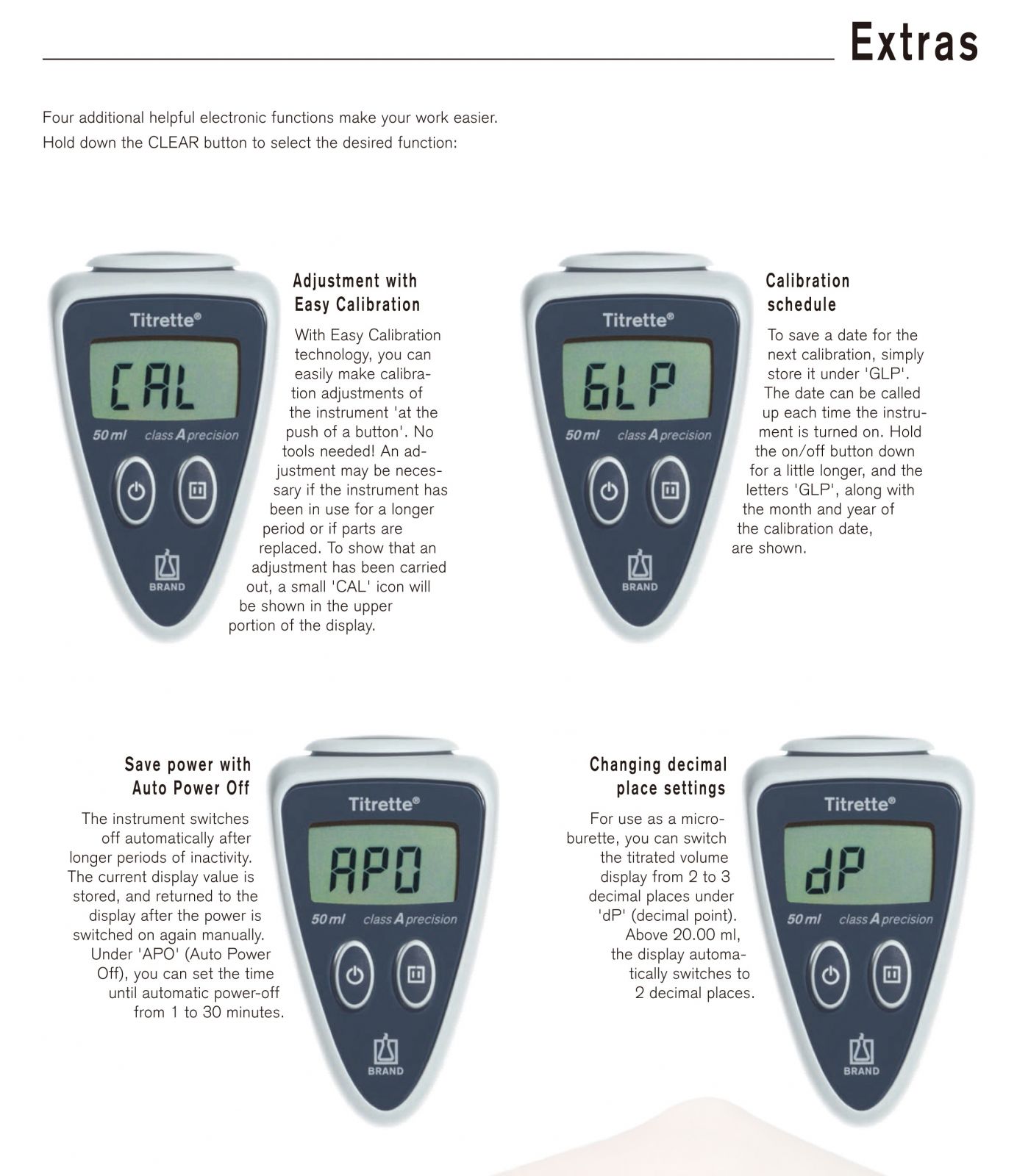 Extras

Four additional helpful electronic functions make your work easier. Hold down the CLEAR button to select the desired function:

Titrette®

CAL

50 ml class A precision

BRAND

Adjustment with Easy Calibration

With Easy Calibration technology, you can easily make calibration adjustments of the instrument 'at the push of a button'. No tools needed! An adjustment may be necessary if the instrument has been in use for a longer period or if parts are replaced. To show that an adjustment has been carried out, a small 'CAL' icon will be shown in the upper portion of the display.

Titrette®

GLP

50 ml class A precision

BRAND

Calibration schedule

To save a date for the next calibration, simply store it under 'GLP'. The date can be called up each time the instrument is turned on. Hold the on/off button down for a little longer, and the letters 'GLP', along with the month and year of the calibration date, are shown.

Save power with Auto Power Off

The instrument switches off automatically after longer periods of inactivity. The current display value is stored, and returned to the display after the power is switched on again manually. Under 'APO' (Auto Power Off), you can set the time until automatic power-off from 1 to 30 minutes.

Titrette®

APO

50 ml class A precision

BRAND

Changing decimal place settings

For use as a microburette, you can switch the titrated volume display from 2 to 3 decimal places under 'dP' (decimal point). Above 20.00 ml, the display automatically switches to 2 decimal places.

Titrette®

dP

50 ml class A precision

BRAND