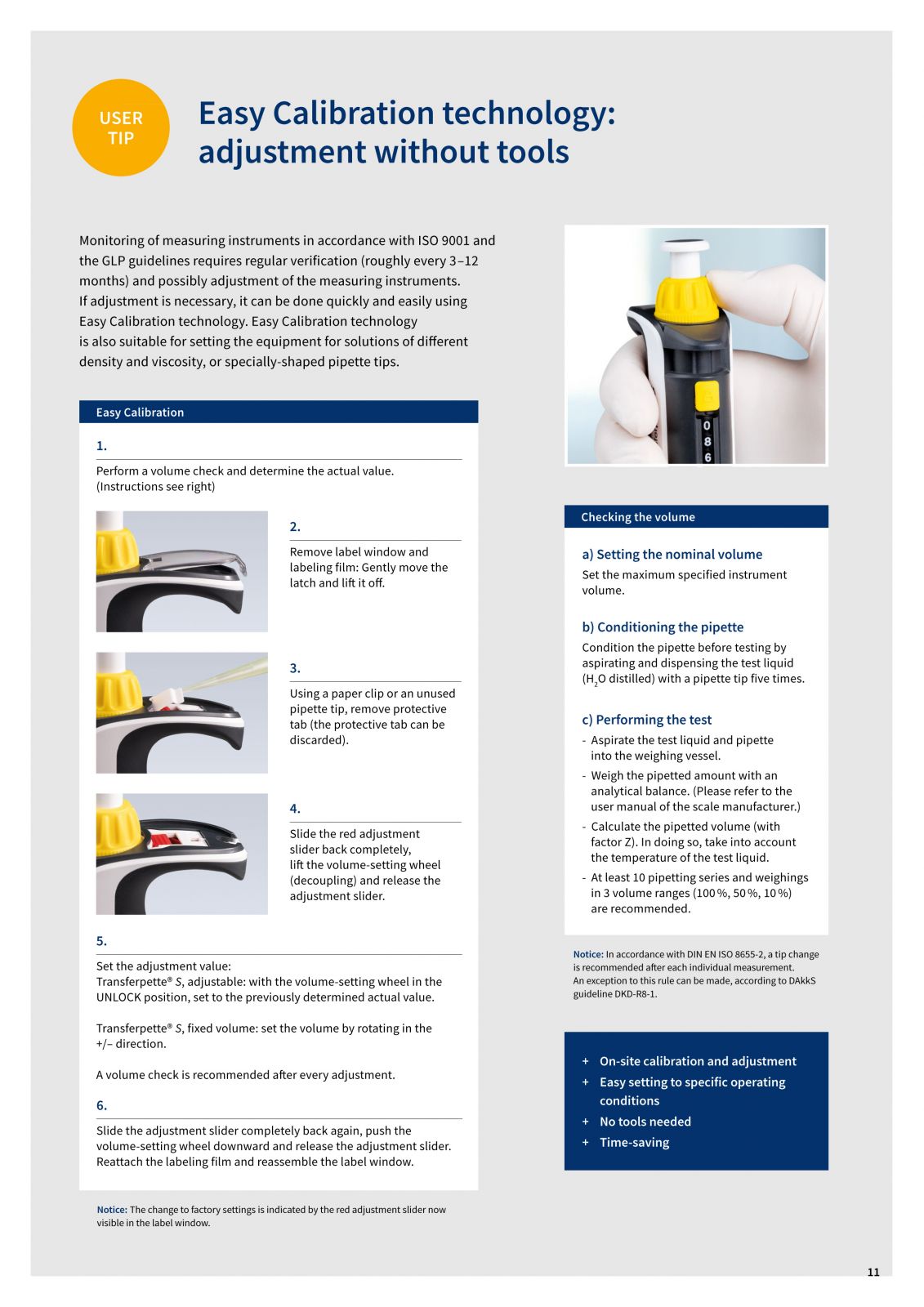 USER TIP

Easy Calibration technology: adjustment without tools

Monitoring of measuring instruments in accordance with ISO 9001 and the GLP guidelines requires regular verification (roughly every 3–12 months) and possibly adjustment of the measuring instruments.
If adjustment is necessary, it can be done quickly and easily using Easy Calibration technology. Easy Calibration technology is also suitable for setting the equipment for solutions of different density and viscosity, or specially-shaped pipette tips.

Easy Calibration

1.

Perform a volume check and determine the actual value. (Instructions see right)

2.

Remove label window and labeling film: Gently move the latch and lift it off.

3.

Using a paper clip or an unused pipette tip, remove protective tab (the protective tab can be discarded).

4.

Slide the red adjustment slider back completely, lift the volume-setting wheel (decoupling) and release the adjustment slider.

5.

Set the adjustment value:
Transferpette® S, adjustable: with the volume-setting wheel in the UNLOCK position, set to the previously determined actual value.

Transferpette® S, fixed volume: set the volume by rotating in the +/– direction.

A volume check is recommended after every adjustment.

6.

Slide the adjustment slider completely back again, push the volume-setting wheel downward and release the adjustment slider. Reattach the labeling film and reassemble the label window.

Notice: The change to factory settings is indicated by the red adjustment slider now visible in the label window.

0
8
6

Checking the volume

a) Setting the nominal volume
Set the maximum specified instrument volume.

b) Conditioning the pipette
Condition the pipette before testing by aspirating and dispensing the test liquid ($H_2O$ distilled) with a pipette tip five times.

c) Performing the test
- Aspirate the test liquid and pipette into the weighing vessel.
- Weigh the pipetted amount with an analytical balance. (Please refer to the user manual of the scale manufacturer.)
- Calculate the pipetted volume (with factor Z). In doing so, take into account the temperature of the test liquid.
- At least 10 pipetting series and weighings in 3 volume ranges (100 %, 50 %, 10 %) are recommended.

Notice: In accordance with DIN EN ISO 8655-2, a tip change is recommended after each individual measurement.
An exception to this rule can be made, according to DAkkS guideline DKD-R8-1.

+ On-site calibration and adjustment
+ Easy setting to specific operating conditions
+ No tools needed
+ Time-saving

11